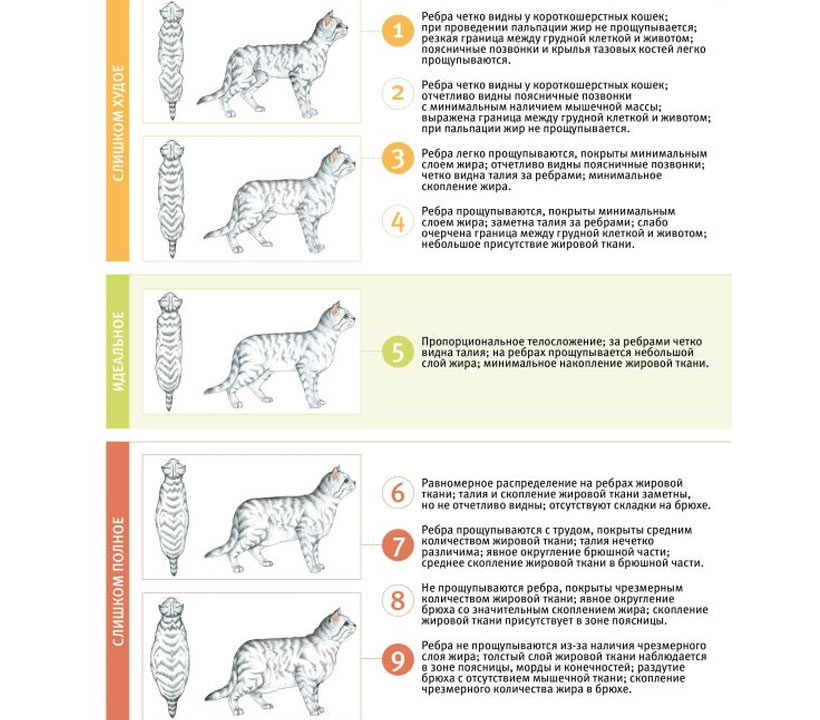 СЛИШКОМ ХУДОЕ

1 Ребра четко видны у короткошерстных кошек; при проведении пальпации жир не прощупывается; резкая граница между грудной клеткой и животом; поясничные позвонки и крылья тазовых костей легко прощупываются.

2 Ребра четко видны у короткошерстных кошек; отчетливо видны поясничные позвонки с минимальным наличием мышечной массы; выражена граница между грудной клеткой и животом; при пальпации жир не прощупывается.

3 Ребра легко прощупываются, покрыты минимальным слоем жира; отчетливо видны поясничные позвонки; четко видна талия за ребрами; минимальное скопление жира.

4 Ребра прощупываются, покрыты минимальным слоем жира; заметна талия за ребрами; слабо очерчена граница между грудной клеткой и животом; небольшое присутствие жировой ткани.

ИДЕАЛЬНОЕ

5 Пропорциональное телосложение; за ребрами четко видна талия; на ребрах прощупывается небольшой слой жира; минимальное накопление жировой ткани.

СЛИШКОМ ПОЛНОЕ

6 Равномерное распределение на ребрах жировой ткани; талия и скопление жировой ткани заметны, но не отчетливо видны; отсутствуют складки на брюхе.

7 Ребра прощупываются с трудом, покрыты средним количеством жировой ткани; талия нечетко различима; явное округление брюшной части; среднее скопление жировой ткани в брюшной части.

8 Не прощупываются ребра, покрыты чрезмерным количеством жировой ткани; явное округление брюха со значительным скоплением жира; скопление жировой ткани присутствует в зоне поясницы.

9 Ребра не прощупываются из-за наличия чрезмерного слоя жира; толстый слой жировой ткани наблюдается в зоне поясницы, морды и конечностей; раздутие брюха с отсутствием мышечной ткани; скопление чрезмерного количества жира в брюхе.