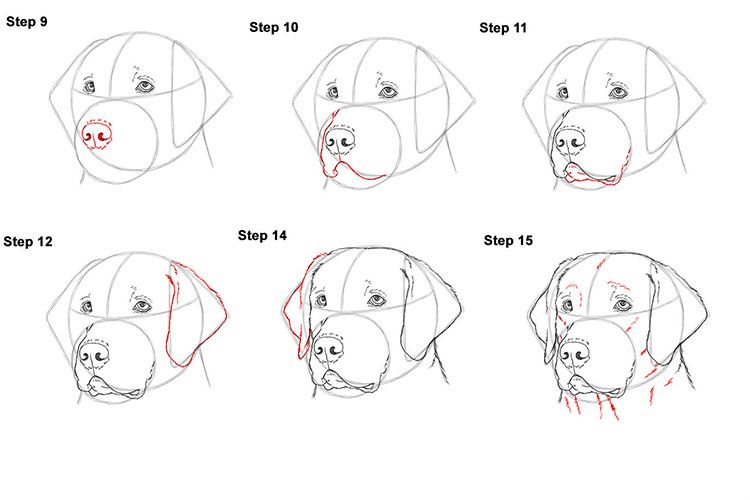 Step 9

Step 10

Step 11

Step 12

Step 14

Step 15