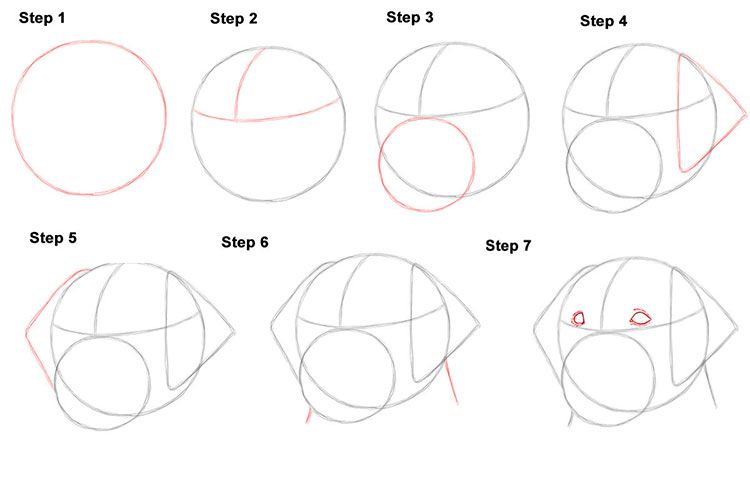 Step 1
Step 2
Step 3
Step 4
Step 5
Step 6
Step 7