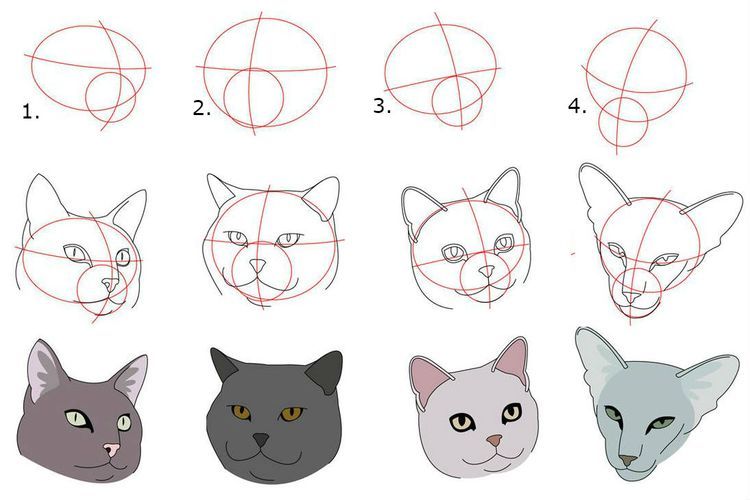 1.

2.

3.

4.