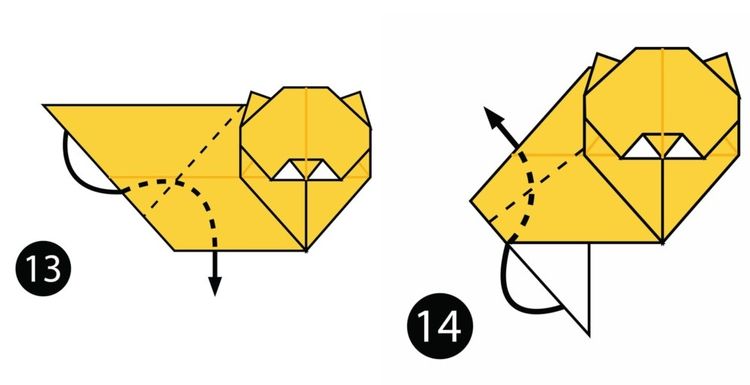 13

14