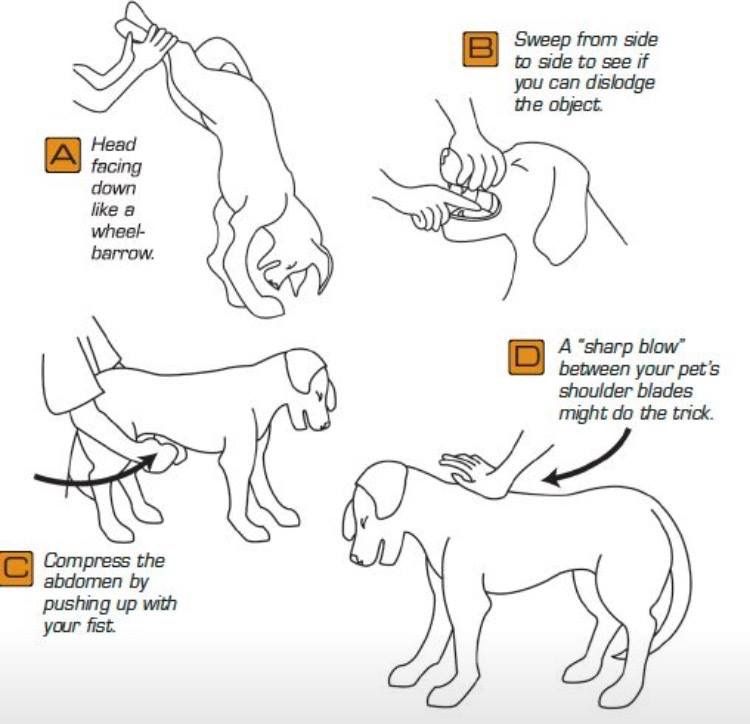 A Head facing down like a wheelbarrow.

B Sweep from side to side to see if you can dislodge the object.

C Compress the abdomen by pushing up with your fist.

D A "sharp blow" between your pet's shoulder blades might do the trick.