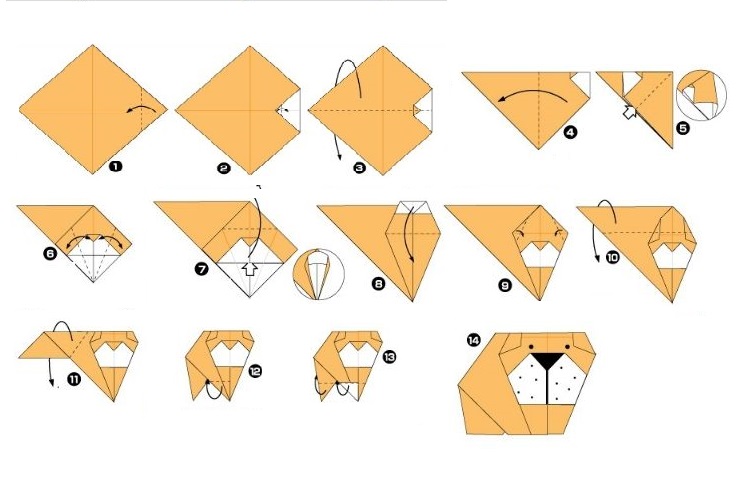 1 2 3 4 5
6 7 8 9 10
11 12 13 14