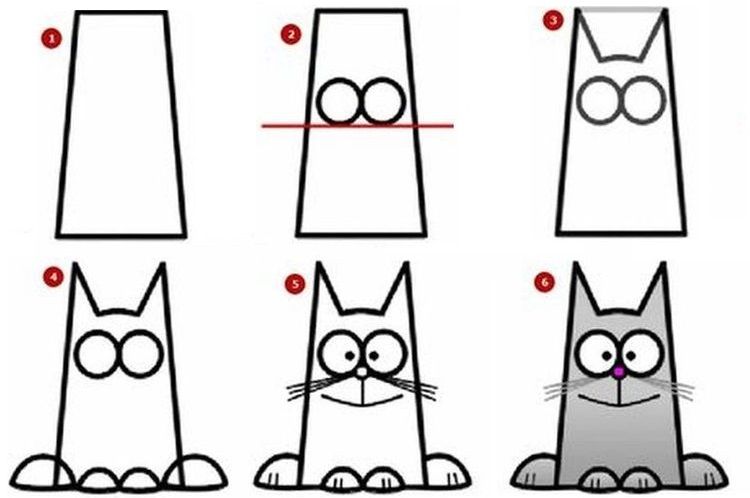 1
2
3
4
5
6