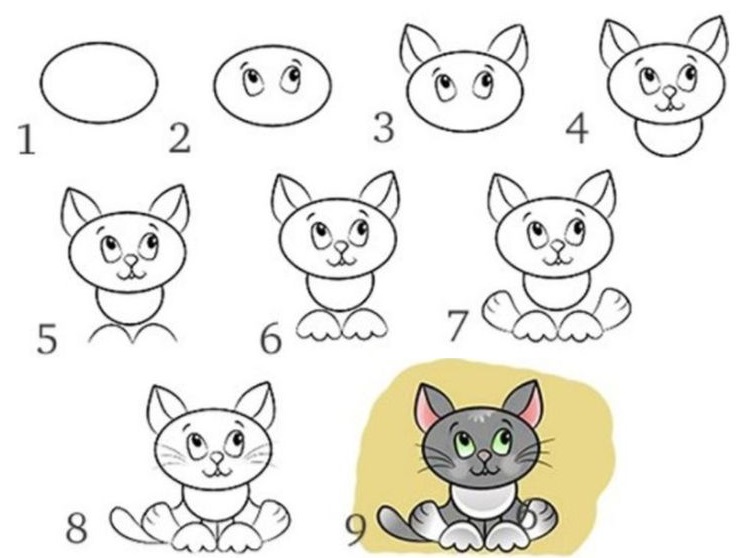 1
2
3
4
5
6
7
8
9