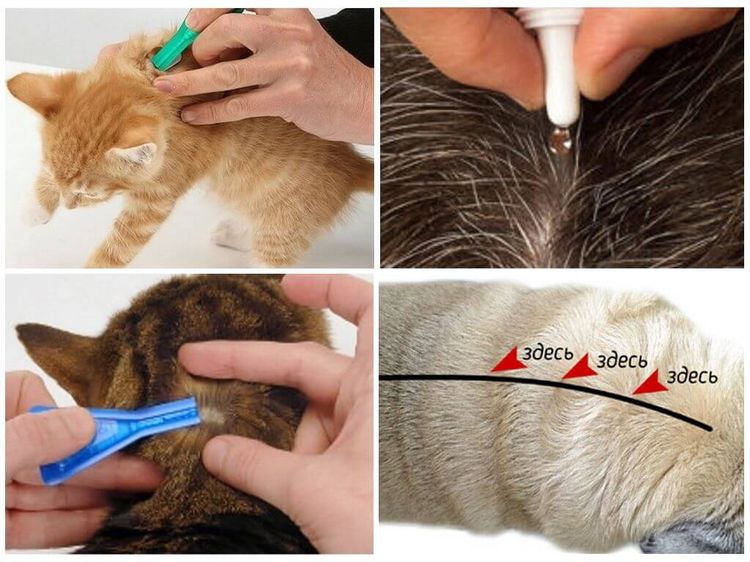 здесь здесь здесь